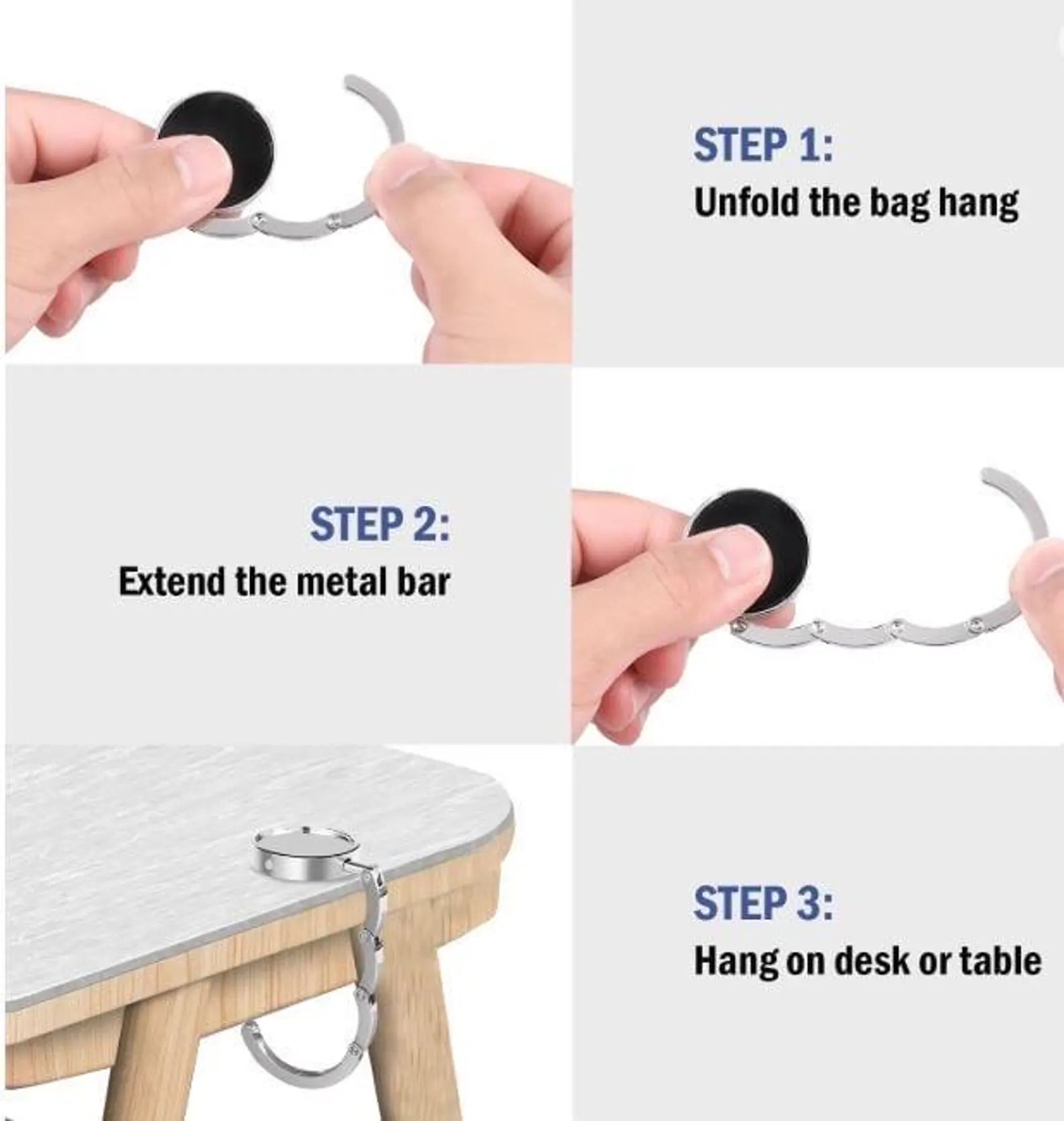 STEP 1:
Unfold the bag hang

STEP 2:
Extend the metal bar

STEP 3:
Hang on desk or table